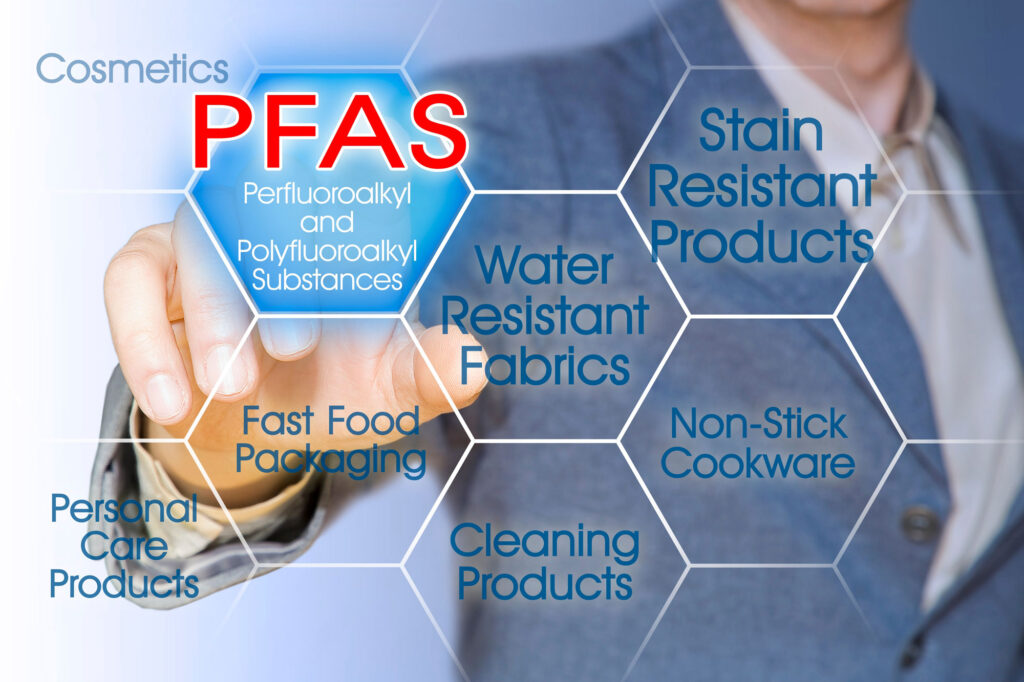 Cosmetics

PFAS

Perfluoroalkyl and Polyfluoroalkyl Substances

Stain Resistant Products

Water Resistant Fabrics

Fast Food Packaging

Non-Stick Cookware

Personal Care Products

Cleaning Products