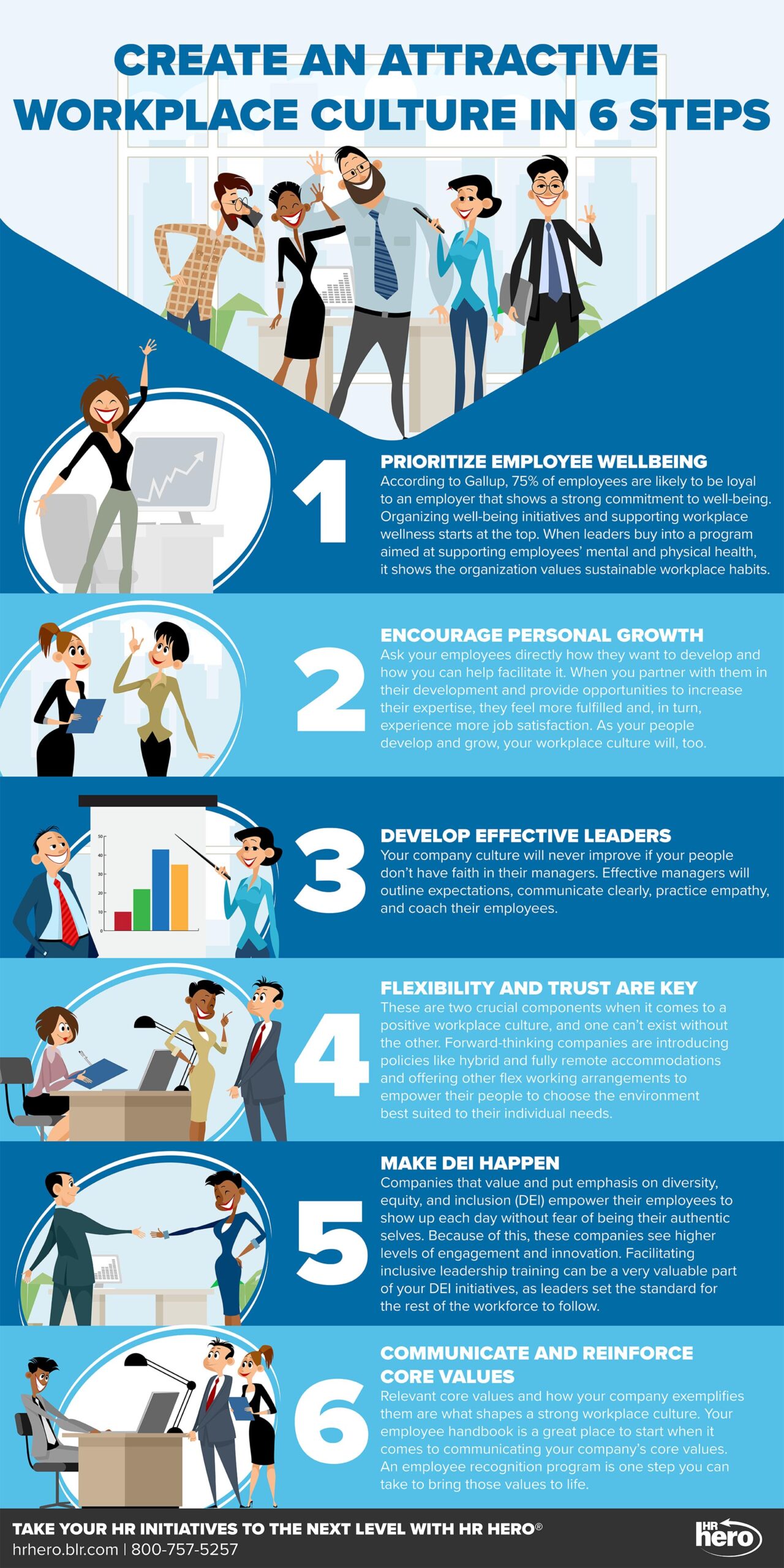 CREATE AN ATTRACTIVE WORKPLACE CULTURE IN 6 STEPS

1

PRIORITIZE EMPLOYEE WELLBEING
According to Gallup, 75% of employees are likely to be loyal to an employer that shows a strong commitment to well-being. Organizing well-being initiatives and supporting workplace wellness starts at the top. When leaders buy into a program aimed at supporting employees' mental and physical health, it shows the organization values sustainable workplace habits.

2

ENCOURAGE PERSONAL GROWTH
Ask your employees directly how they want to develop and how you can help facilitate it. When you partner with them in their development and provide opportunities to increase their expertise, they feel more fulfilled and, in turn, experience more job satisfaction. As your people develop and grow, your workplace culture will, too.

50
40
30
20
10
0

3

DEVELOP EFFECTIVE LEADERS
Your company culture will never improve if your people don't have faith in their managers. Effective managers will outline expectations, communicate clearly, practice empathy, and coach their employees.

4

FLEXIBILITY AND TRUST ARE KEY
These are two crucial components when it comes to a positive workplace culture, and one can't exist without the other. Forward-thinking companies are introducing policies like hybrid and fully remote accommodations and offering other flex working arrangements to empower their people to choose the environment best suited to their individual needs.

5

MAKE DEI HAPPEN
Companies that value and put emphasis on diversity, equity, and inclusion (DEI) empower their employees to show up each day without fear of being their authentic selves. Because of this, these companies see higher levels of engagement and innovation. Facilitating inclusive leadership training can be a very valuable part of your DEI initiatives, as leaders set the standard for the rest of the workforce to follow.

6

COMMUNICATE AND REINFORCE CORE VALUES
Relevant core values and how your company exemplifies them are what shapes a strong workplace culture. Your employee handbook is a great place to start when it comes to communicating your company's core values. An employee recognition program is one step you can take to bring those values to life.

TAKE YOUR HR INITIATIVES TO THE NEXT LEVEL WITH HR HERO®
hrhero.blr.com | 800-757-5257

HR hero