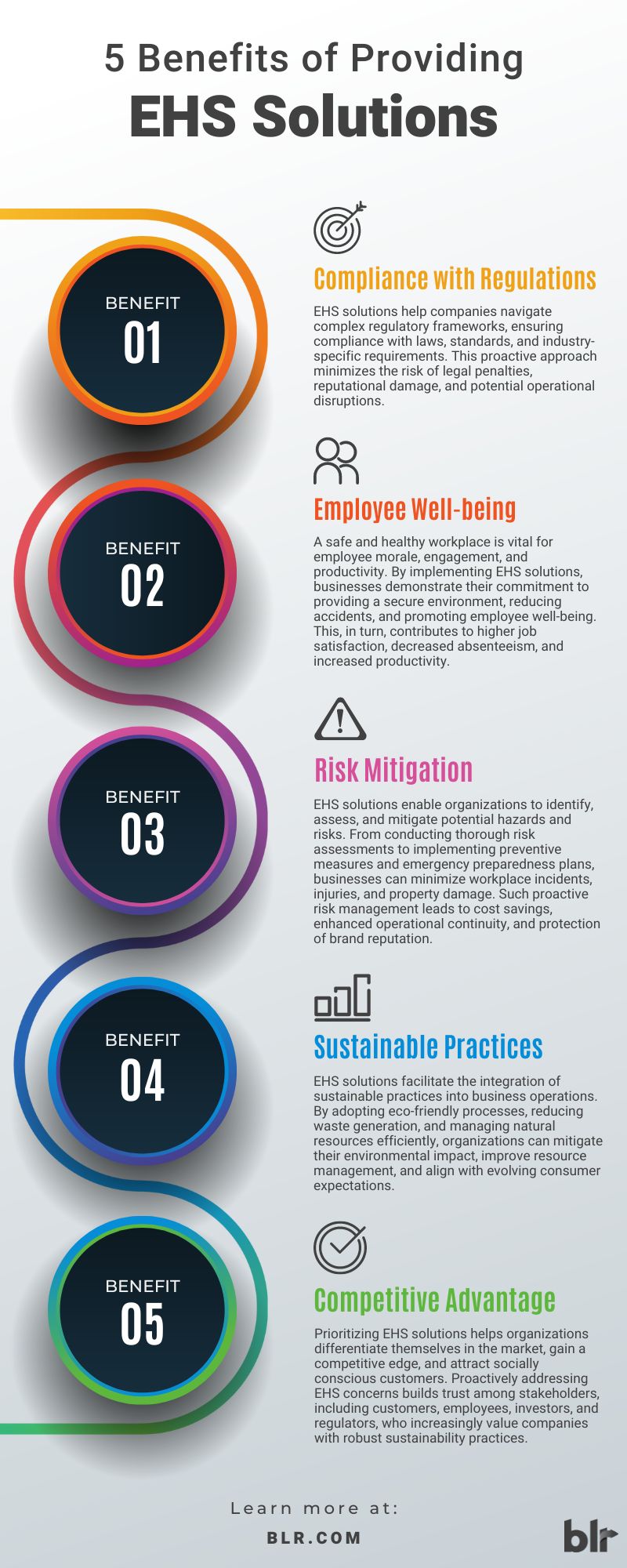 5 Benefits of Providing
EHS Solutions

BENEFIT
01

Compliance with Regulations

EHS solutions help companies navigate complex regulatory frameworks, ensuring compliance with laws, standards, and industry-specific requirements. This proactive approach minimizes the risk of legal penalties, reputational damage, and potential operational disruptions.

BENEFIT
02

Employee Well-being

A safe and healthy workplace is vital for employee morale, engagement, and productivity. By implementing EHS solutions, businesses demonstrate their commitment to providing a secure environment, reducing accidents, and promoting employee well-being. This, in turn, contributes to higher job satisfaction, decreased absenteeism, and increased productivity.

BENEFIT
03

Risk Mitigation

EHS solutions enable organizations to identify, assess, and mitigate potential hazards and risks. From conducting thorough risk assessments to implementing preventive measures and emergency preparedness plans, businesses can minimize workplace incidents, injuries, and property damage. Such proactive risk management leads to cost savings, enhanced operational continuity, and protection of brand reputation.

BENEFIT
04

Sustainable Practices

EHS solutions facilitate the integration of sustainable practices into business operations. By adopting eco-friendly processes, reducing waste generation, and managing natural resources efficiently, organizations can mitigate their environmental impact, improve resource management, and align with evolving consumer expectations.

BENEFIT
05

Competitive Advantage

Prioritizing EHS solutions helps organizations differentiate themselves in the market, gain a competitive edge, and attract socially conscious customers. Proactively addressing EHS concerns builds trust among stakeholders, including customers, employees, investors, and regulators, who increasingly value companies with robust sustainability practices.

Learn more at:
BLR.COM

blr